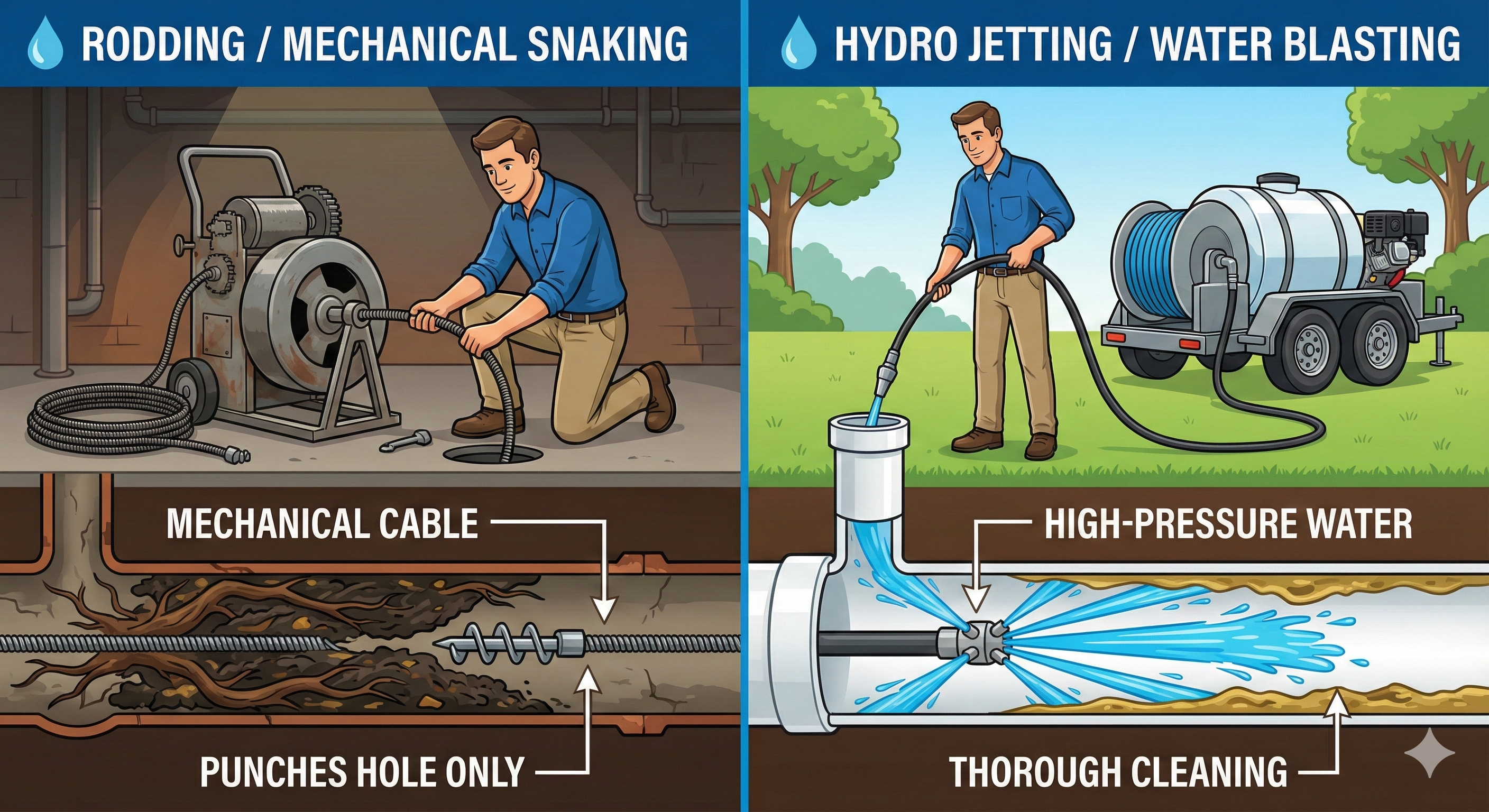 RODDING / MECHANICAL SNAKING

MECHANICAL CABLE

PUNCHES HOLE ONLY

HYDRO JETTING / WATER BLASTING

HIGH-PRESSURE WATER

THOROUGH CLEANING